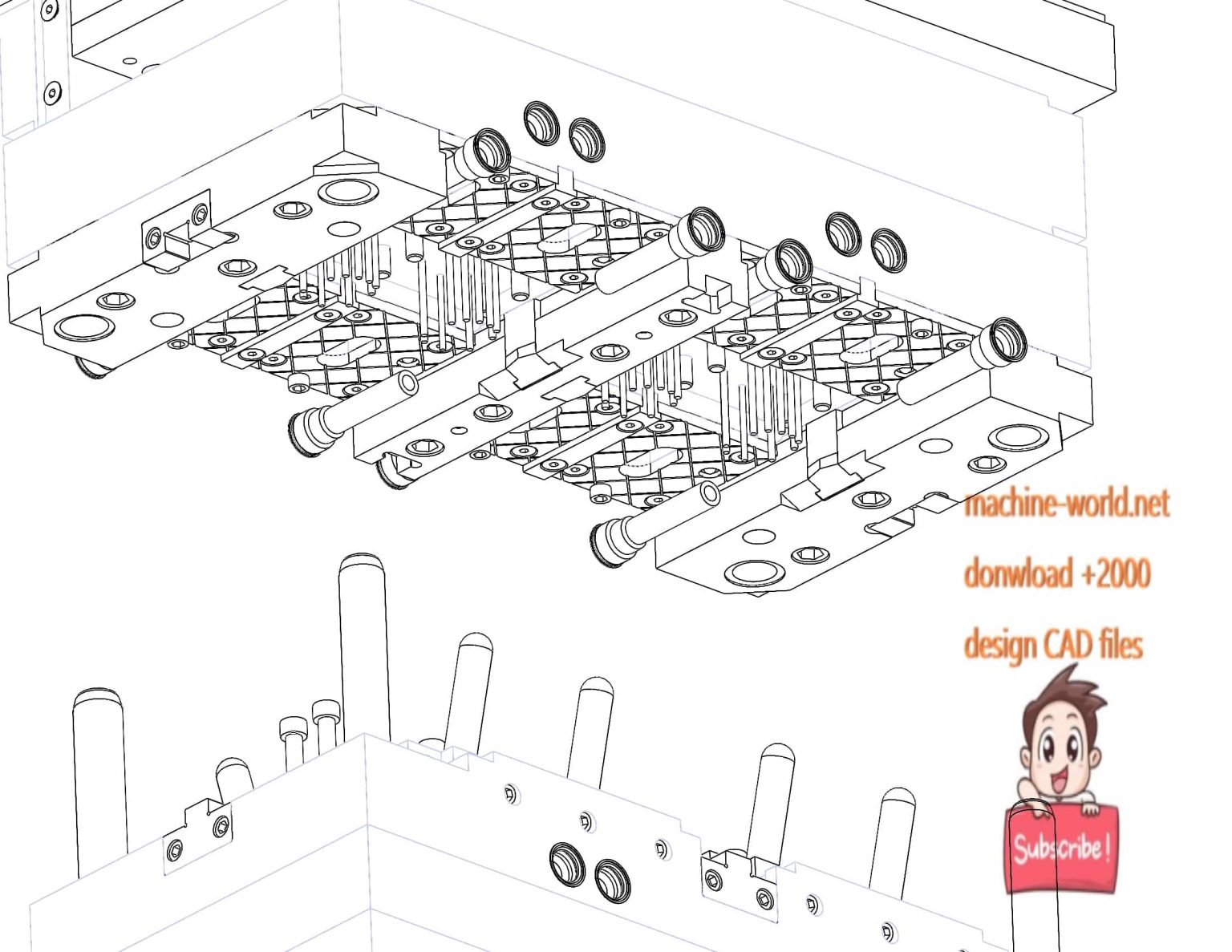 machine-world.net

donwload +2000

design CAD files

Subscribe!